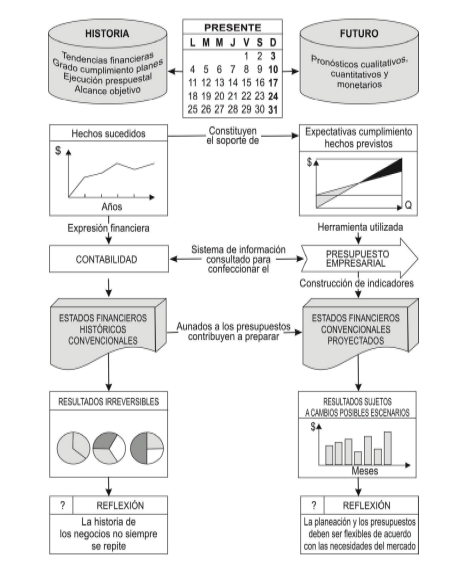 HISTORIA

Tendencias financieras
Grado cumplimiento planes
Ejecución prespuestal
Alcance objetivo

PRESENTE

| L | M | M | J | V | S | D |
|---|---|---|---|---|---|---|
| | | | | 1 | 2 | 3 |
| 4 | 5 | 6 | 7 | 8 | 9 | 10 |
| 11 | 12 | 13 | 14 | 15 | 16 | 17 |
| 18 | 19 | 20 | 21 | 22 | 23 | 24 |
| 25 | 26 | 27 | 28 | 29 | 30 | 31 |

FUTURO

Pronósticos cualitativos, cuantitativos y monetarios

Hechos sucedidos

$

Años

Constituyen el soporte de

Expectativas cumplimiento hechos previstos

$

Q

Expresión financiera

Herramienta utilizada

CONTABILIDAD

Sistema de información consultado para confeccionar el

PRESUPUESTO EMPRESARIAL

Construcción de indicadores

ESTADOS FINANCIEROS HISTÓRICOS CONVENCIONALES

Aunados a los presupuestos contribuyen a preparar

ESTADOS FINANCIEROS CONVENCIONALES PROYECTADOS

RESULTADOS IRREVERSIBLES

RESULTADOS SUJETOS A CAMBIOS POSIBLES ESCENARIOS

$

Meses

? REFLEXIÓN

La historia de los negocios no siempre se repite

? REFLEXIÓN

La planeación y los presupuestos deben ser flexibles de acuerdo con las necesidades del mercado